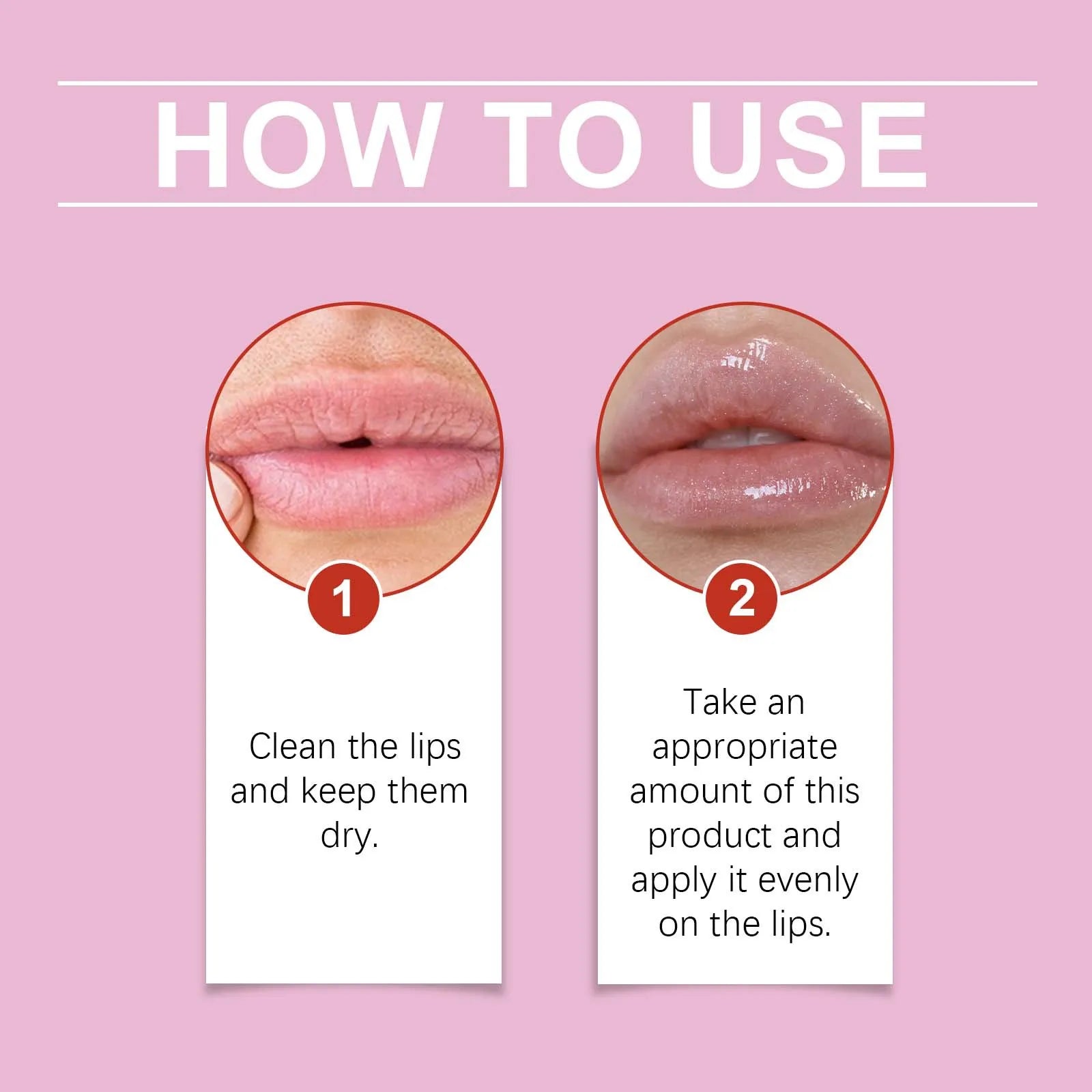 HOW TO USE

1

Clean the lips and keep them dry.

2

Take an appropriate amount of this product and apply it evenly on the lips.